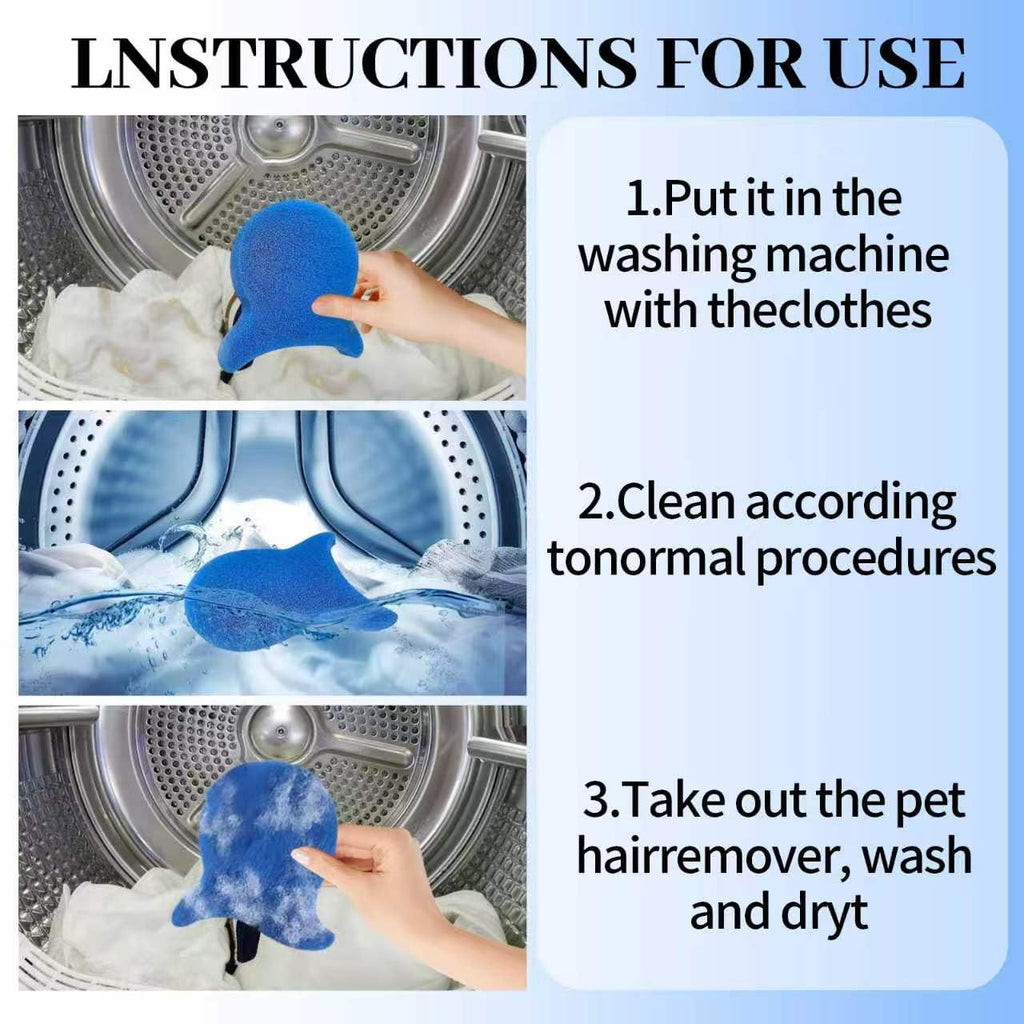 LNSTRUCTIONS FOR USE

1.Put it in the washing machine with theclothes

2.Clean according tonormal procedures

3.Take out the pet hairremover, wash and dryt